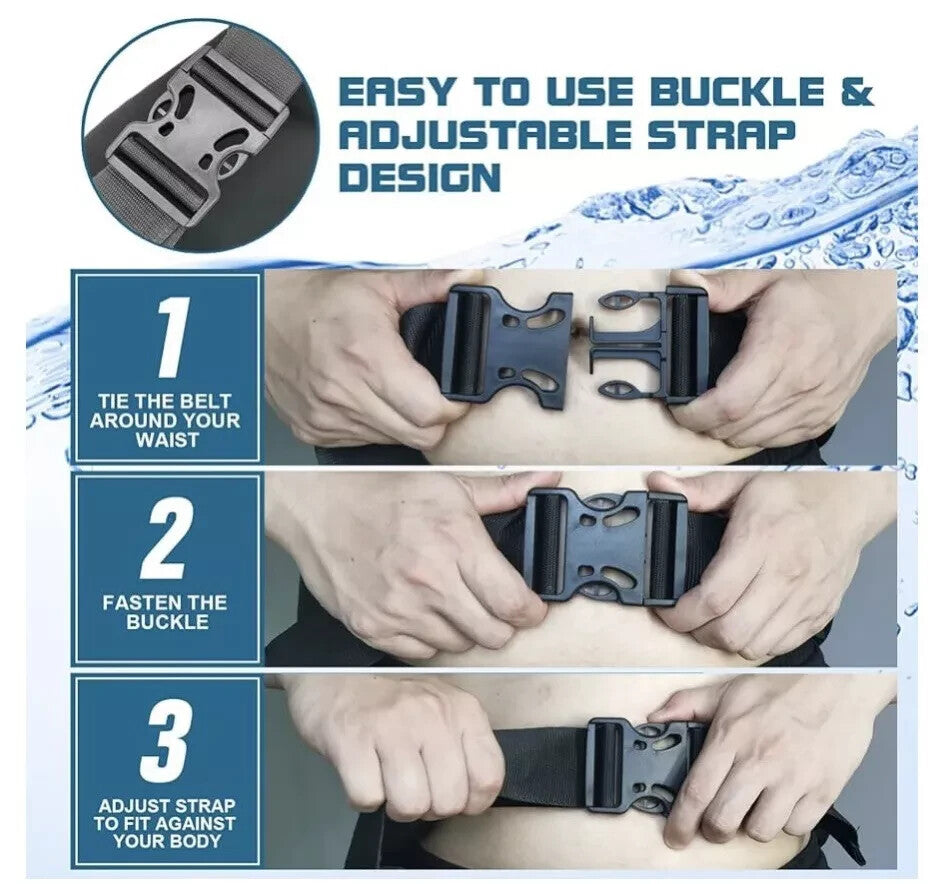 EASY TO USE BUCKLE & ADJUSTABLE STRAP DESIGN

1

TIE THE BELT AROUND YOUR WAIST

2

FASTEN THE BUCKLE

3

ADJUST STRAP TO FIT AGAINST YOUR BODY